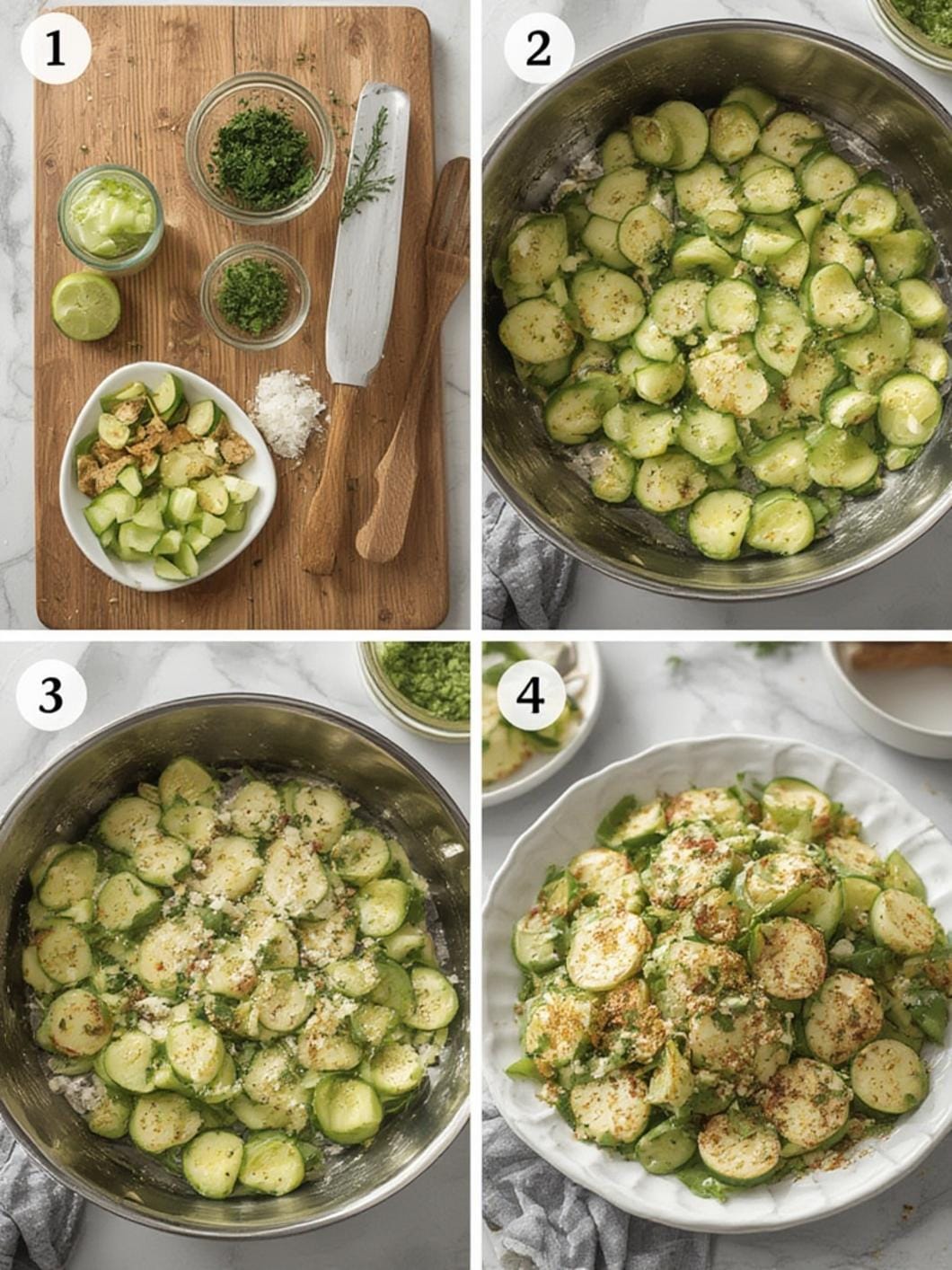 1

2

3

4